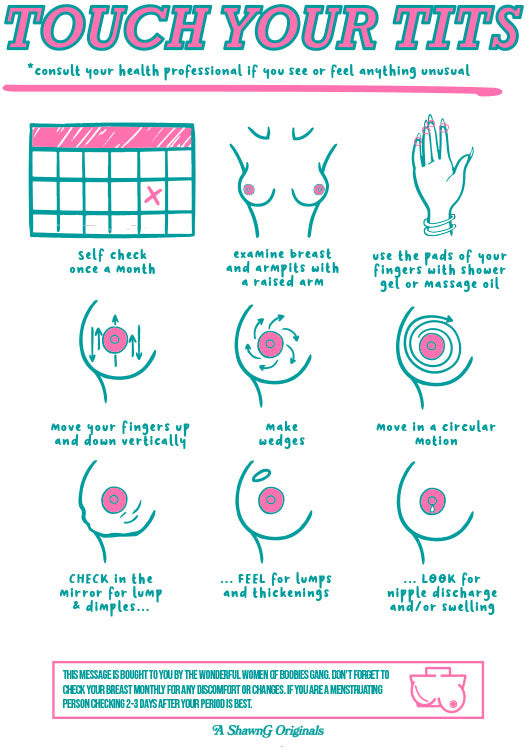 TOUCH YOUR TITS

*consult your health professional if you see or feel anything unusual

self check once a month

examine breast and armpits with a raised arm

use the pads of your fingers with shower gel or massage oil

move your fingers up and down vertically

make wedges

move in a circular motion

CHECK in the mirror for lump & dimples...

... FEEL for lumps and thickenings

... LOOK for nipple discharge and/or swelling

THIS MESSAGE IS BOUGHT TO YOU BY THE WONDERFUL WOMEN OF BOOBIES GANG. DON'T FORGET TO CHECK YOUR BREAST MONTHLY FOR ANY DISCOMFORT OR CHANGES. IF YOU ARE A MENSTRUATING PERSON CHECKING 2-3 DAYS AFTER YOUR PERIOD IS BEST.

A ShawnG Originals